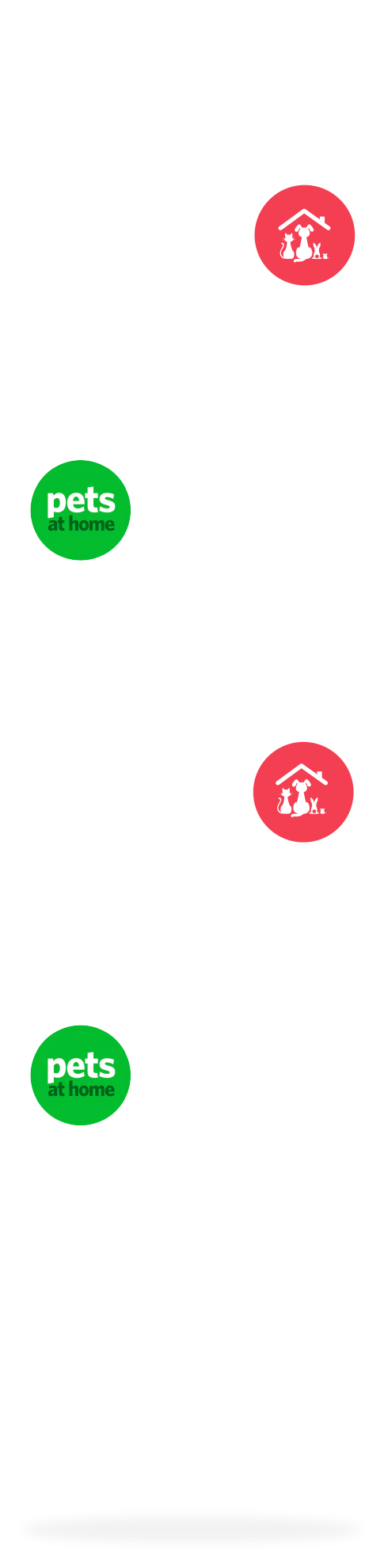 pets
at home

pets
at home